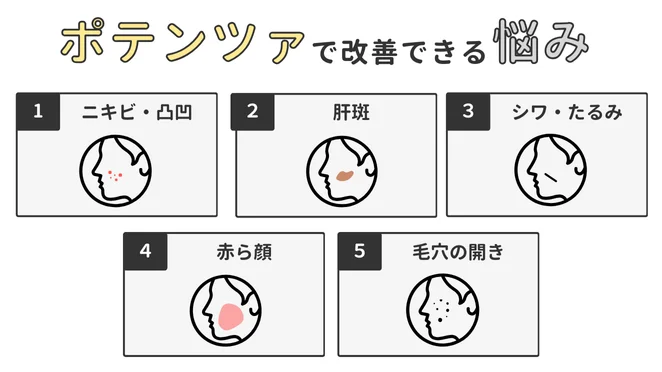 ポテンツァで改善できる悩み

1 ニキビ・凸凹

2 肝斑

3 シワ・たるみ

4 赤ら顔

5 毛穴の開き